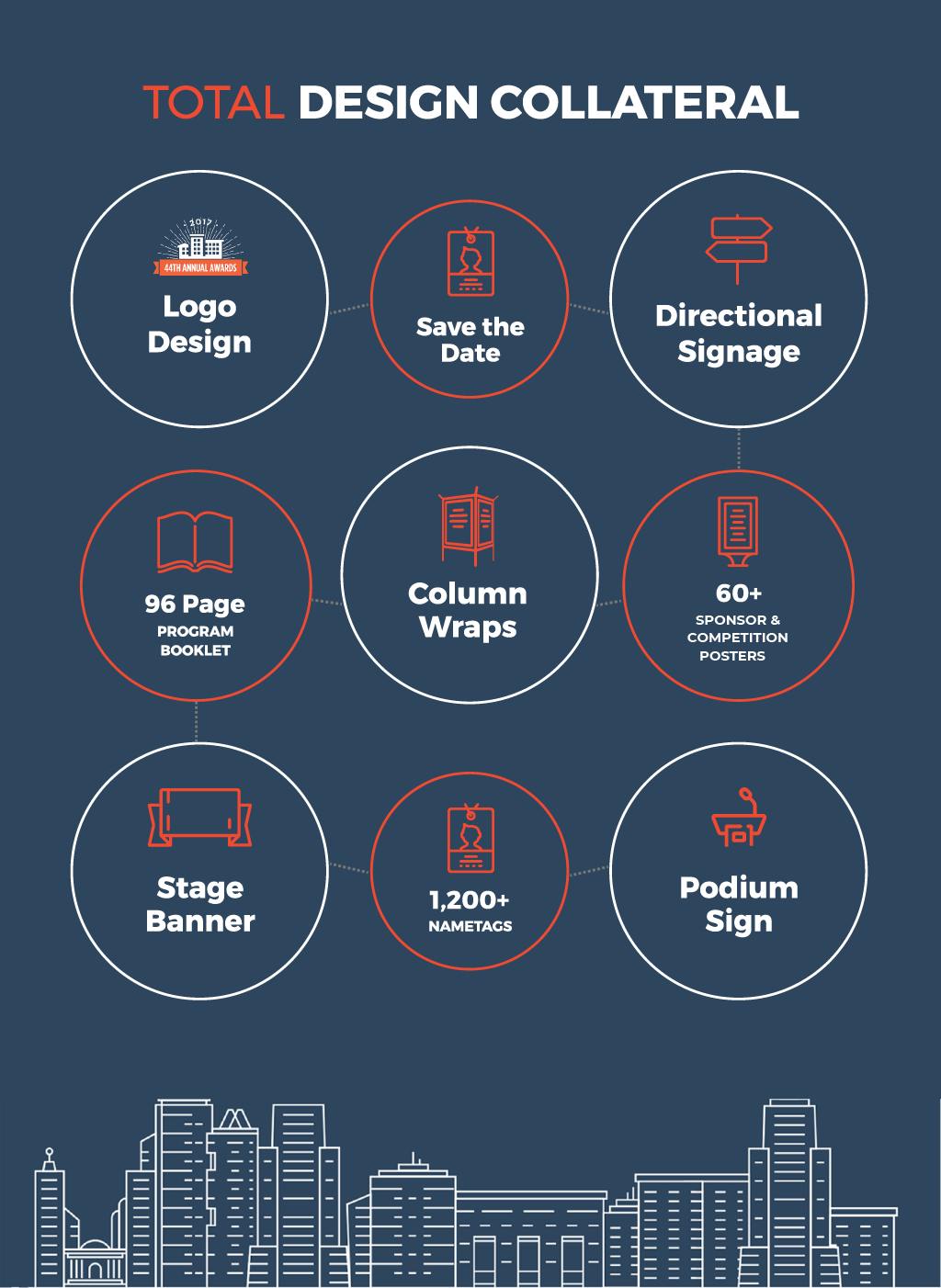 TOTAL DESIGN COLLATERAL

2017
44TH ANNUAL AWARDS
Logo Design

Save the Date

Directional Signage

96 Page
PROGRAM BOOKLET

Column Wraps

60+
SPONSOR & COMPETITION POSTERS

Stage Banner

1,200+
NAMETAGS

Podium Sign